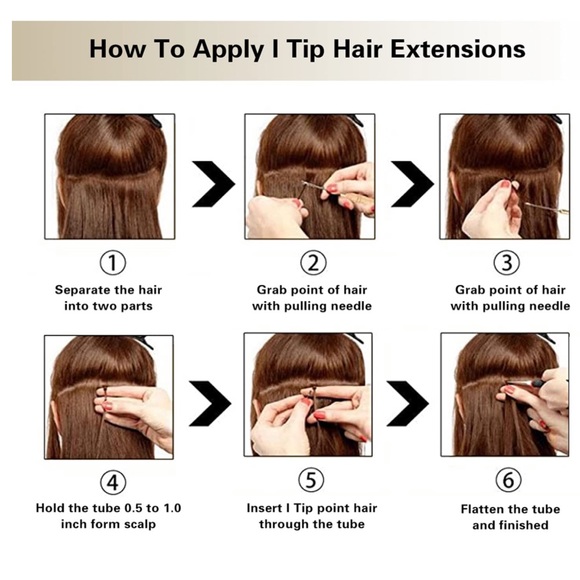 How To Apply I Tip Hair Extensions

①
Separate the hair into two parts

②
Grab point of hair with pulling needle

③
Grab point of hair with pulling needle

④
Hold the tube 0.5 to 1.0 inch form scalp

⑤
Insert I Tip point hair through the tube

⑥
Flatten the tube and finished